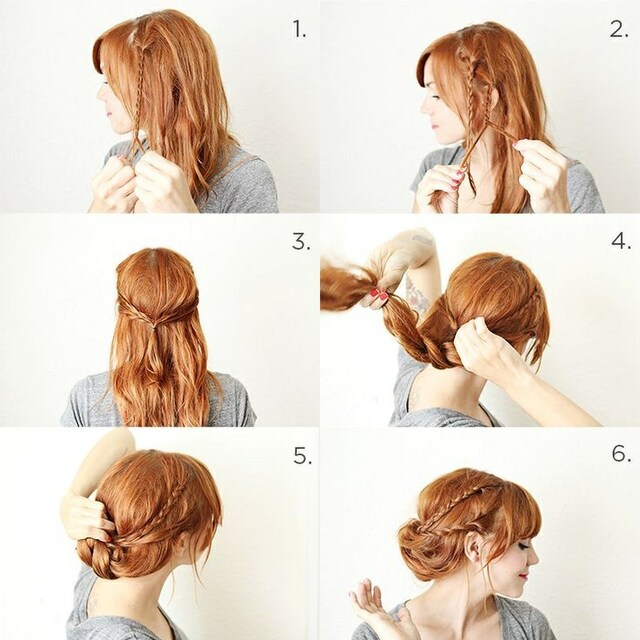 1.

2.

3.

4.

5.

6.