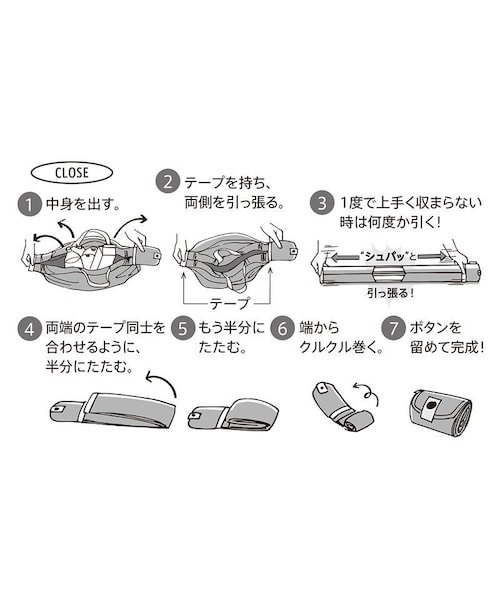 CLOSE

1 中身を出す。

2 テープを持ち、両側を引っ張る。

テープ

3 1度で上手く収まらない時は何度か引く!

"シュパッ"と

引っ張る!

4 両端のテープ同士を合わせるように、半分にたたむ。

5 もう半分にたたむ。

6 端からクルクル巻く。

7 ボタンを留めて完成!