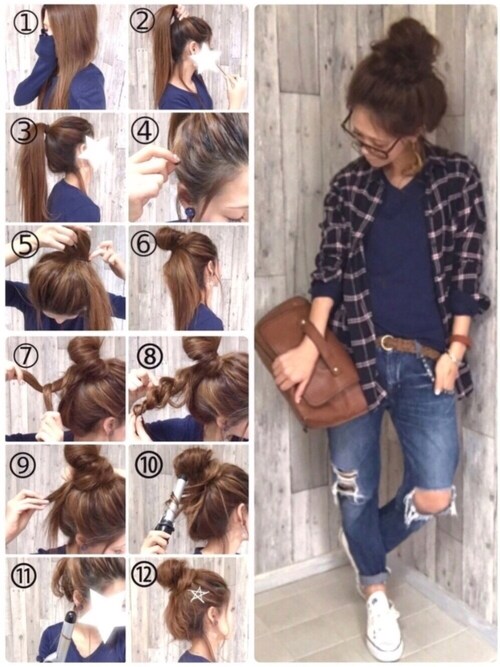 ①
②
③
④
⑤
⑥
⑦
⑧
⑨
⑩
⑪
⑫