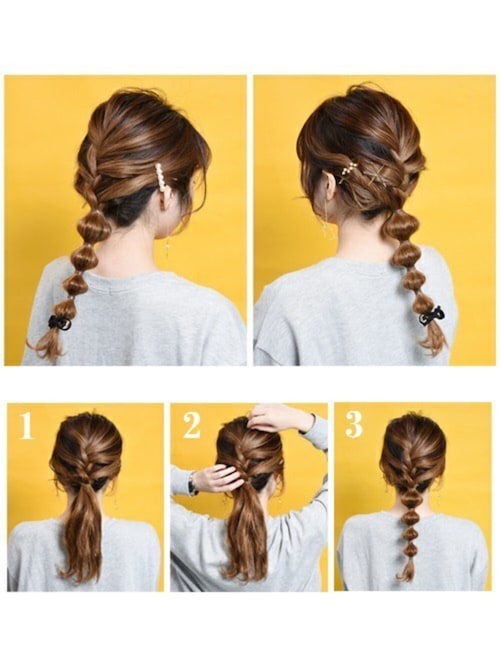 1

2

3