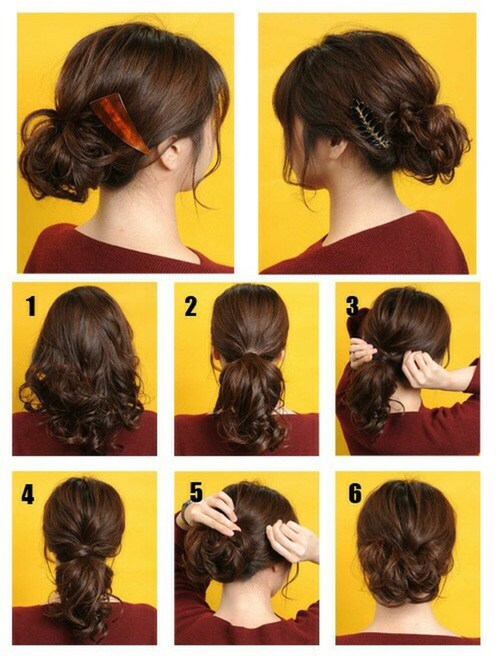 1
2
3
4
5
6